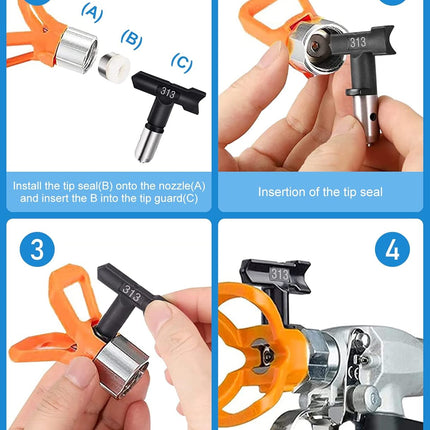 (A)

(B)

(C)

313

Install the tip seal(B) onto the nozzle(A) and insert the B into the tip guard(C)

313

Insertion of the tip seal

3

313

4

313