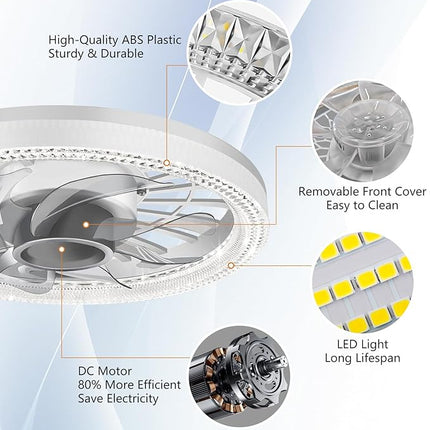 High-Quality ABS Plastic
Sturdy & Durable

Removable Front Cover
Easy to Clean

LED Light
Long Lifespan

DC Motor
80% More Efficient
Save Electricity