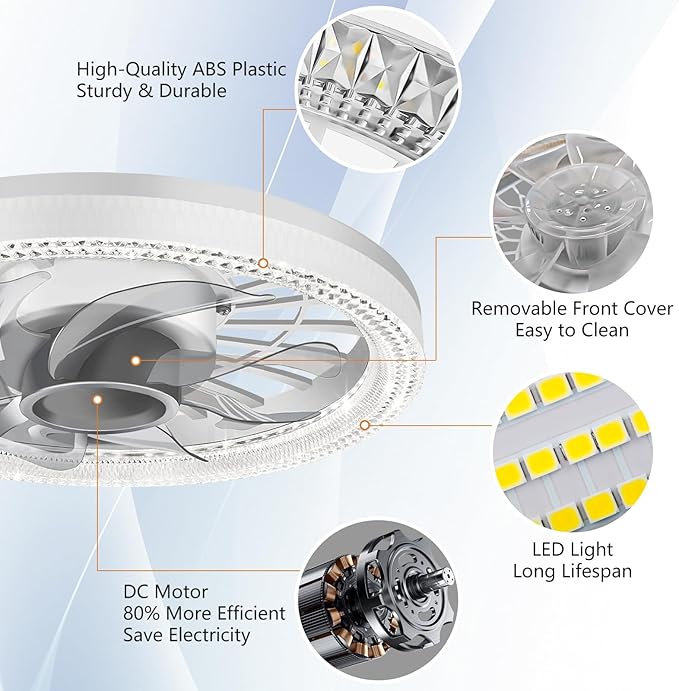 High-Quality ABS Plastic
Sturdy & Durable

Removable Front Cover
Easy to Clean

LED Light
Long Lifespan

DC Motor
80% More Efficient
Save Electricity