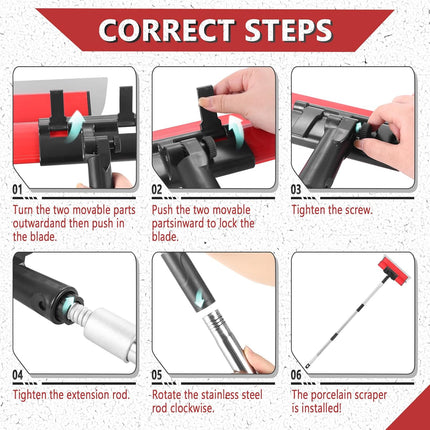 CORRECT STEPS

01
Turn the two movable parts outwardand then push in the blade.

02
Push the two movable partsinward to lock the blade.

03
Tighten the screw.

04
Tighten the extension rod.

05
Rotate the stainless steel rod clockwise.

06
The porcelain scraper is installed!